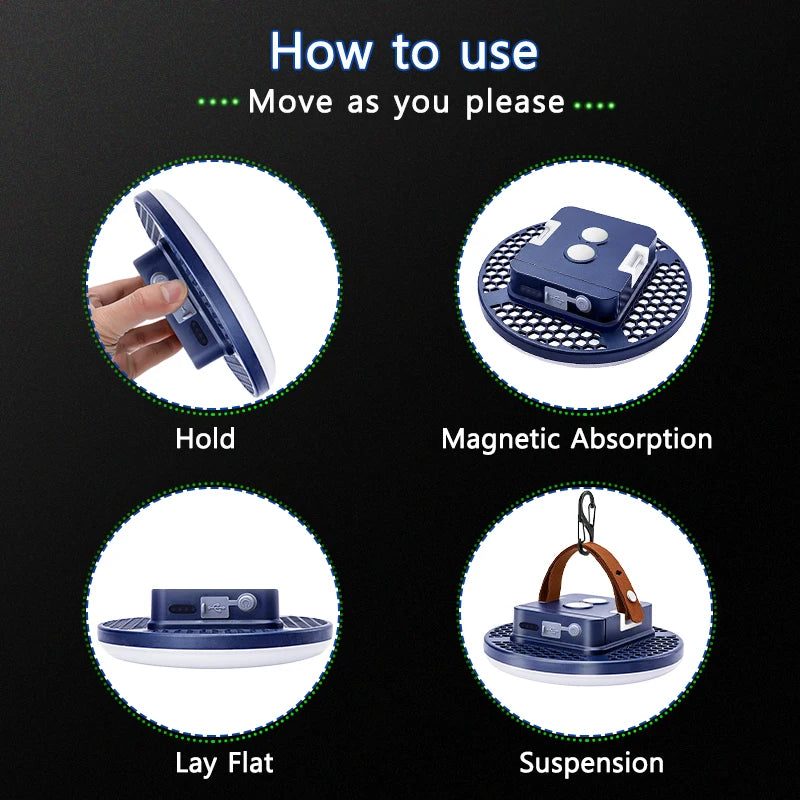 How to use

Move as you please

Hold

Magnetic Absorption

Lay Flat

Suspension